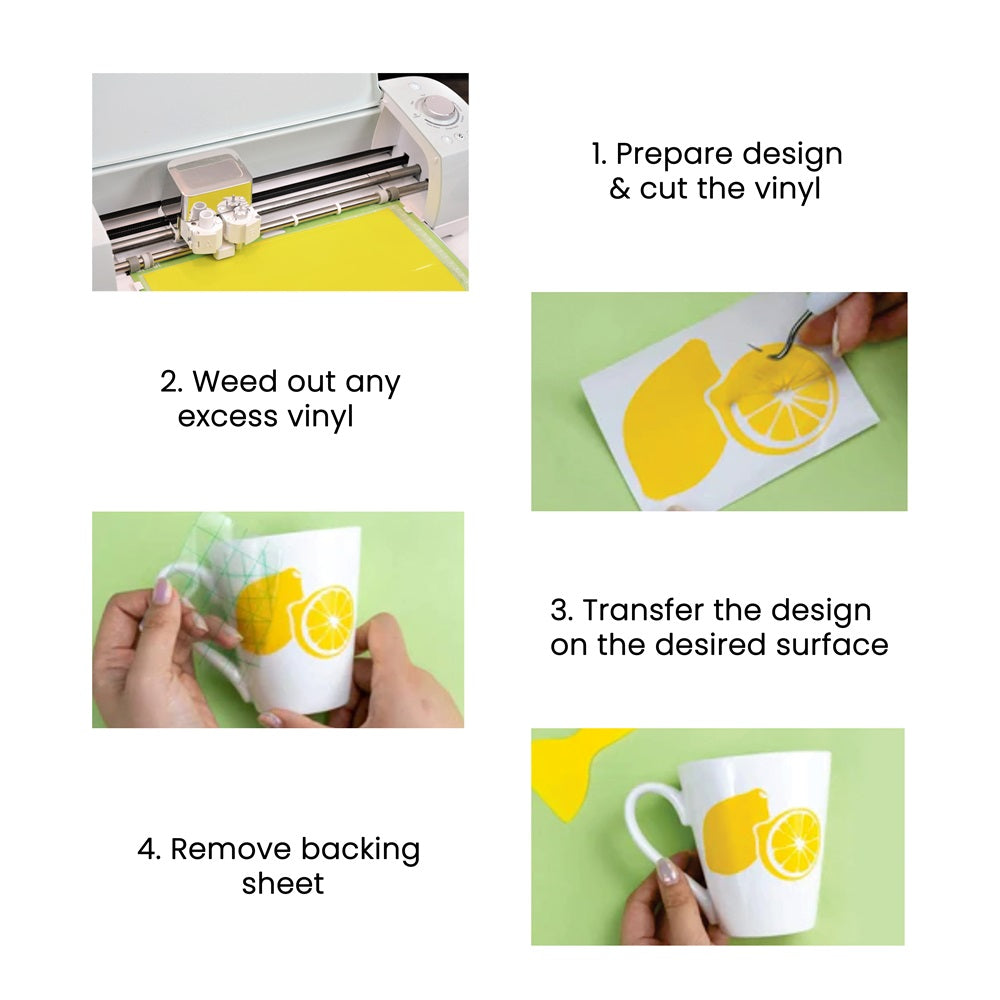 1. Prepare design & cut the vinyl

2. Weed out any excess vinyl

3. Transfer the design on the desired surface

4. Remove backing sheet