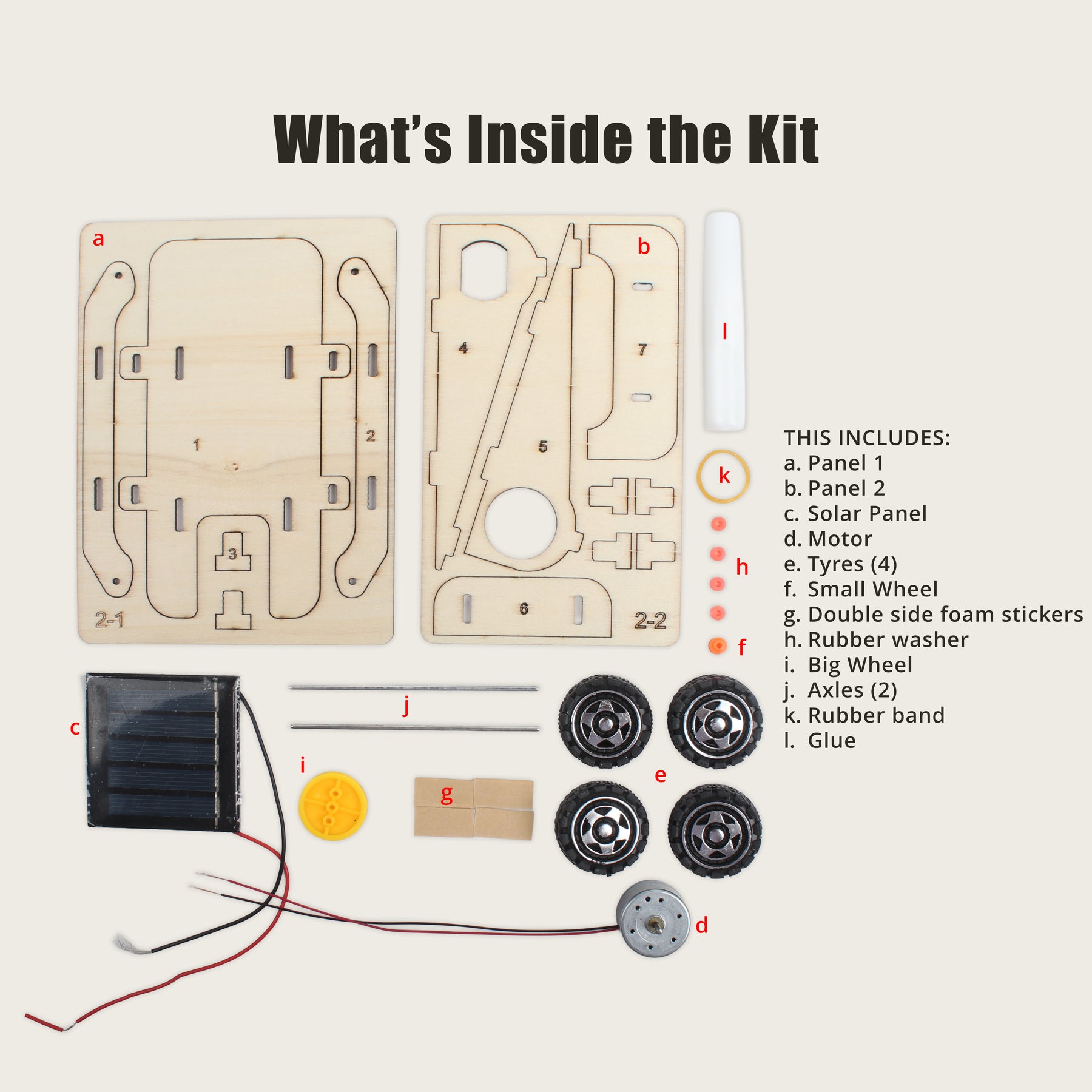 What's Inside the Kit

a

1

2

3

2-1

b

4

5

6

7

2-2

l

k

h

f

c

j

i

g

e

d

THIS INCLUDES:
a. Panel 1
b. Panel 2
c. Solar Panel
d. Motor
e. Tyres (4)
f. Small Wheel
g. Double side foam stickers
h. Rubber washer
i. Big Wheel
j. Axles (2)
k. Rubber band
l. Glue