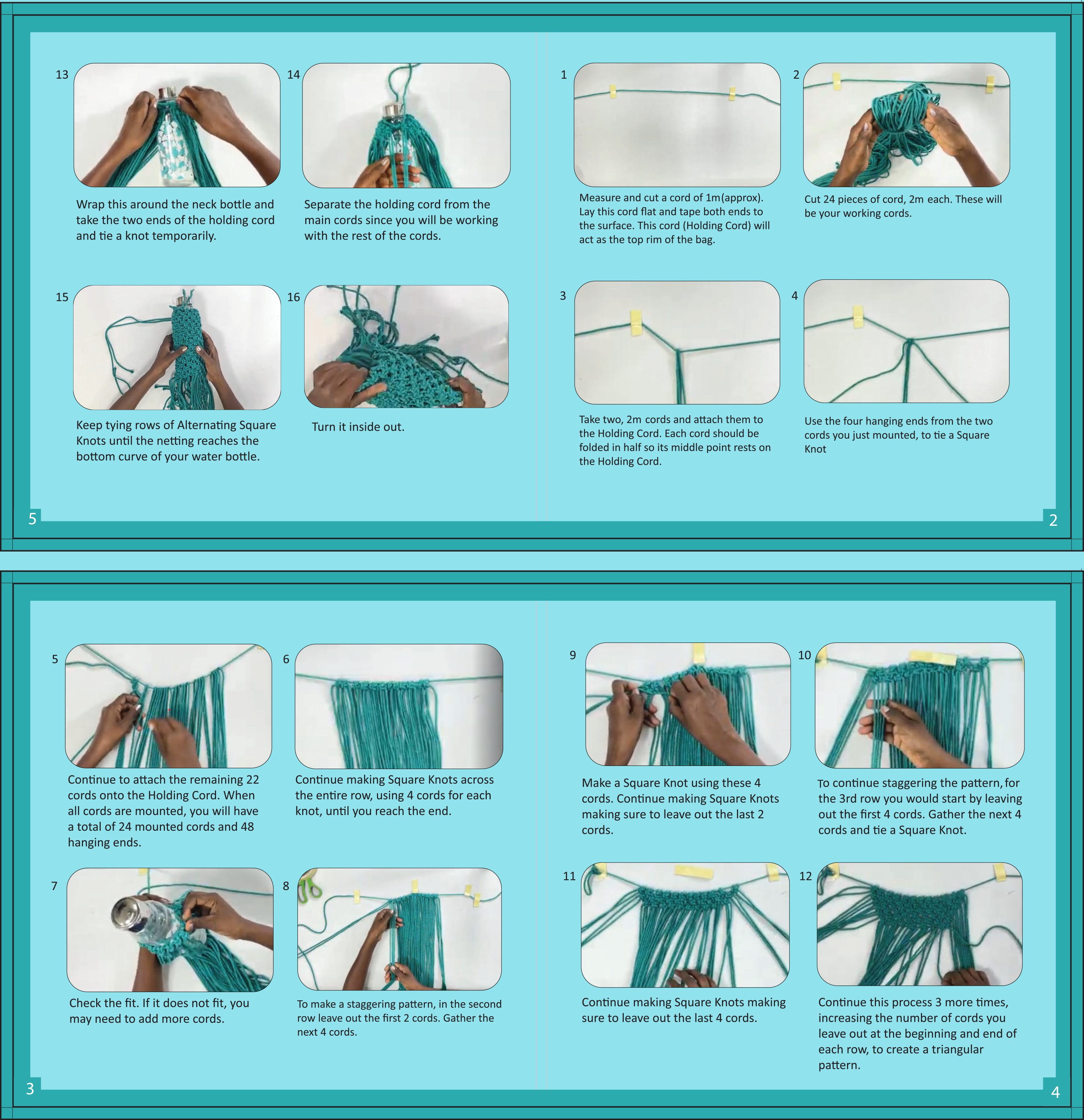 13

Wrap this around the neck bottle and take the two ends of the holding cord and tie a knot temporarily.

14

Separate the holding cord from the main cords since you will be working with the rest of the cords.

15

Keep tying rows of Alternating Square Knots until the netting reaches the bottom curve of your water bottle.

16

Turn it inside out.

5

1

Measure and cut a cord of 1m(approx). Lay this cord flat and tape both ends to the surface. This cord (Holding Cord) will act as the top rim of the bag.

2

Cut 24 pieces of cord, 2m each. These will be your working cords.

3

Take two, 2m cords and attach them to the Holding Cord. Each cord should be folded in half so its middle point rests on the Holding Cord.

4

Use the four hanging ends from the two cords you just mounted, to tie a Square Knot

2

5

Continue to attach the remaining 22 cords onto the Holding Cord. When all cords are mounted, you will have a total of 24 mounted cords and 48 hanging ends.

6

Continue making Square Knots across the entire row, using 4 cords for each knot, until you reach the end.

7

Check the fit. If it does not fit, you may need to add more cords.

8

To make a staggering pattern, in the second row leave out the first 2 cords. Gather the next 4 cords.

3

9

Make a Square Knot using these 4 cords. Continue making Square Knots making sure to leave out the last 2 cords.

10

To continue staggering the pattern, for the 3rd row you would start by leaving out the first 4 cords. Gather the next 4 cords and tie a Square Knot.

11

Continue making Square Knots making sure to leave out the last 4 cords.

12

Continue this process 3 more times, increasing the number of cords you leave out at the beginning and end of each row, to create a triangular pattern.

4