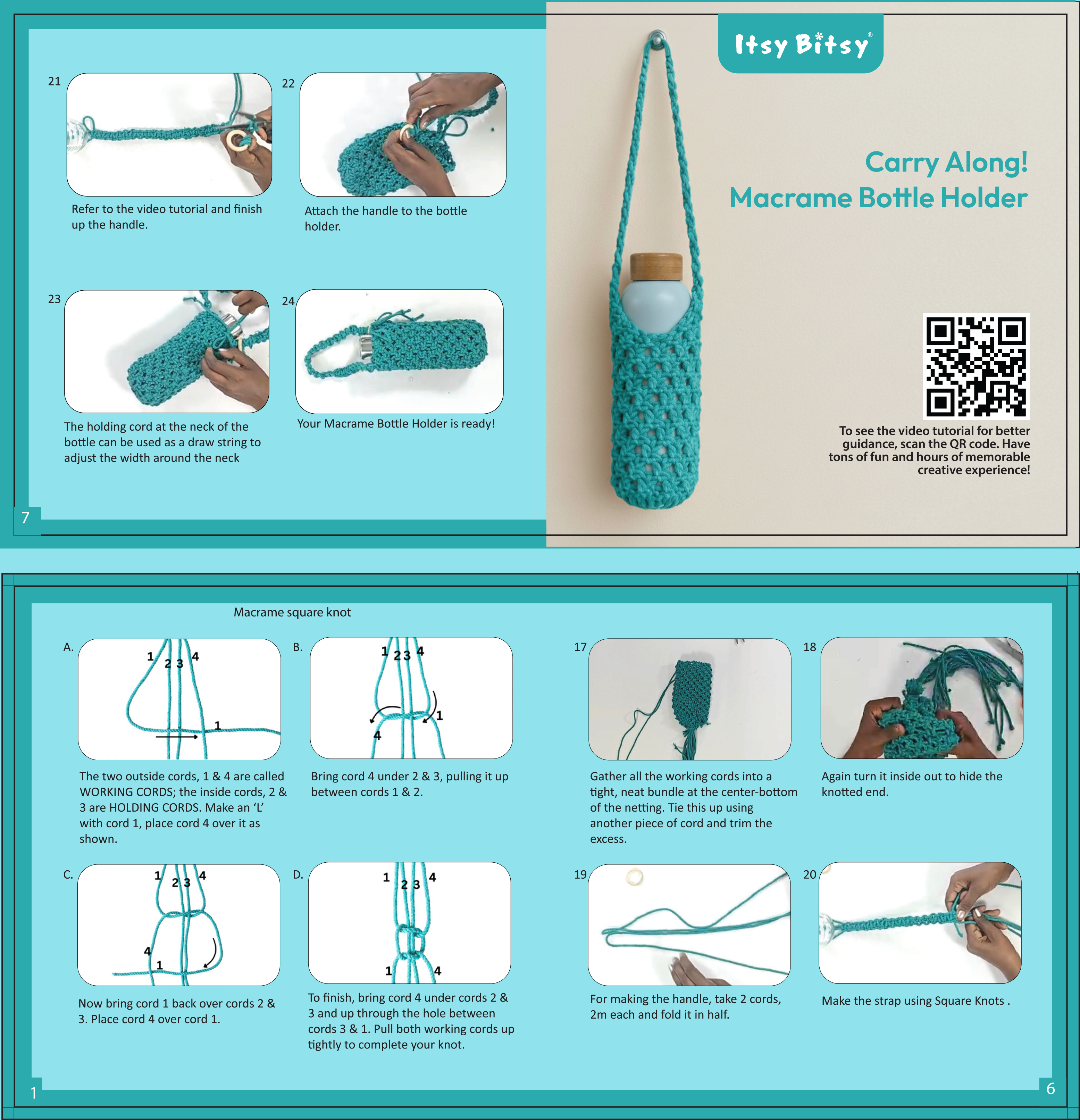 21

Refer to the video tutorial and finish up the handle.

22

Attach the handle to the bottle holder.

23

The holding cord at the neck of the bottle can be used as a draw string to adjust the width around the neck

24

Your Macrame Bottle Holder is ready!

7

Itsy Bitsy®

Carry Along!
Macrame Bottle Holder

To see the video tutorial for better guidance, scan the QR code. Have tons of fun and hours of memorable creative experience!

Macrame square knot

A.

1 2 3 4 1

The two outside cords, 1 & 4 are called WORKING CORDS; the inside cords, 2 & 3 are HOLDING CORDS. Make an 'L' with cord 1, place cord 4 over it as shown.

B.

1 2 3 4 1 4

Bring cord 4 under 2 & 3, pulling it up between cords 1 & 2.

C.

1 2 3 4 4 1

Now bring cord 1 back over cords 2 & 3. Place cord 4 over cord 1.

D.

1 2 3 4 1 4

To finish, bring cord 4 under cords 2 & 3 and up through the hole between cords 3 & 1. Pull both working cords up tightly to complete your knot.

1

17

Gather all the working cords into a tight, neat bundle at the center-bottom of the netting. Tie this up using another piece of cord and trim the excess.

18

Again turn it inside out to hide the knotted end.

19

For making the handle, take 2 cords, 2m each and fold it in half.

20

Make the strap using Square Knots .

6