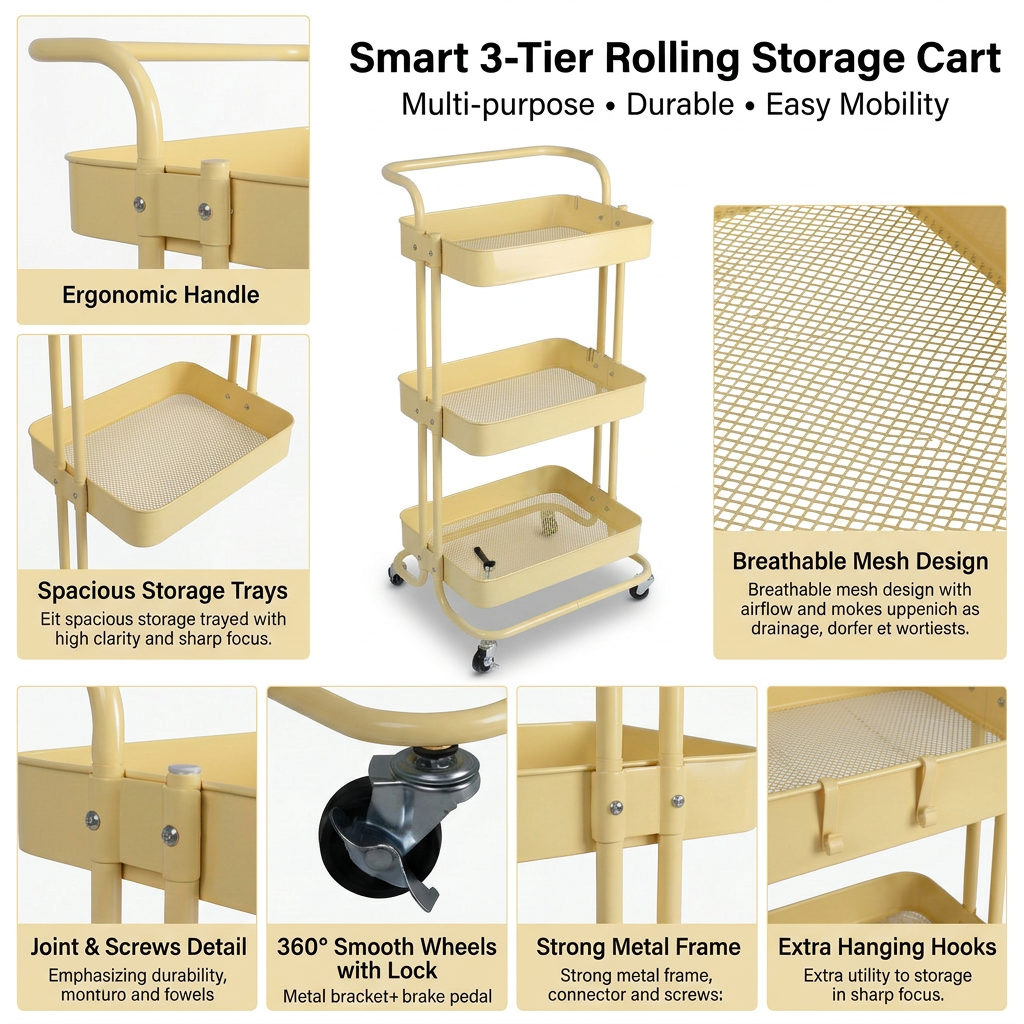 Smart 3-Tier Rolling Storage Cart
Multi-purpose • Durable • Easy Mobility

Ergonomic Handle

Spacious Storage Trays
Eit spacious storage trayed with high clarity and sharp focus.

Breathable Mesh Design
Breathable mesh design with airflow and mokes uppenich as drainage, dorfer et wortiests.

Joint & Screws Detail
Emphasizing durability, monturo and fowels

360° Smooth Wheels with Lock
Metal bracket+ brake pedal

Strong Metal Frame
Strong metal frame, connector and screws:

Extra Hanging Hooks
Extra utility to storage in sharp focus.